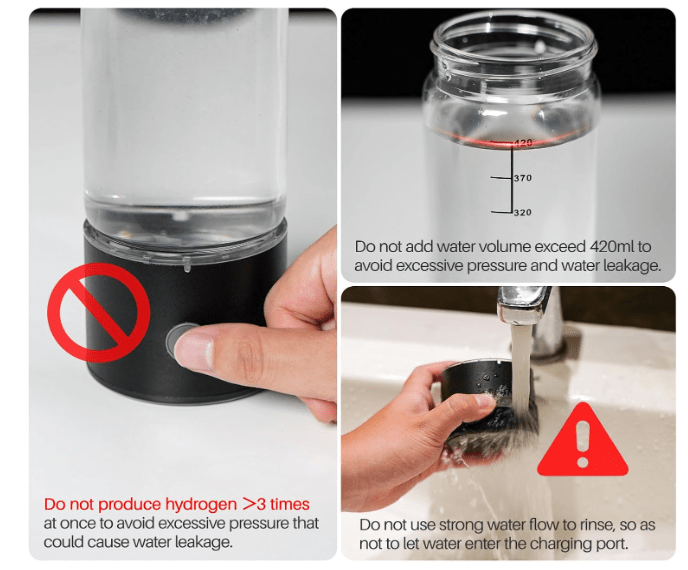 Do not produce hydrogen >3 times at once to avoid excessive pressure that could cause water leakage.

420
370
320

Do not add water volume exceed 420ml to avoid excessive pressure and water leakage.

Do not use strong water flow to rinse, so as not to let water enter the charging port.